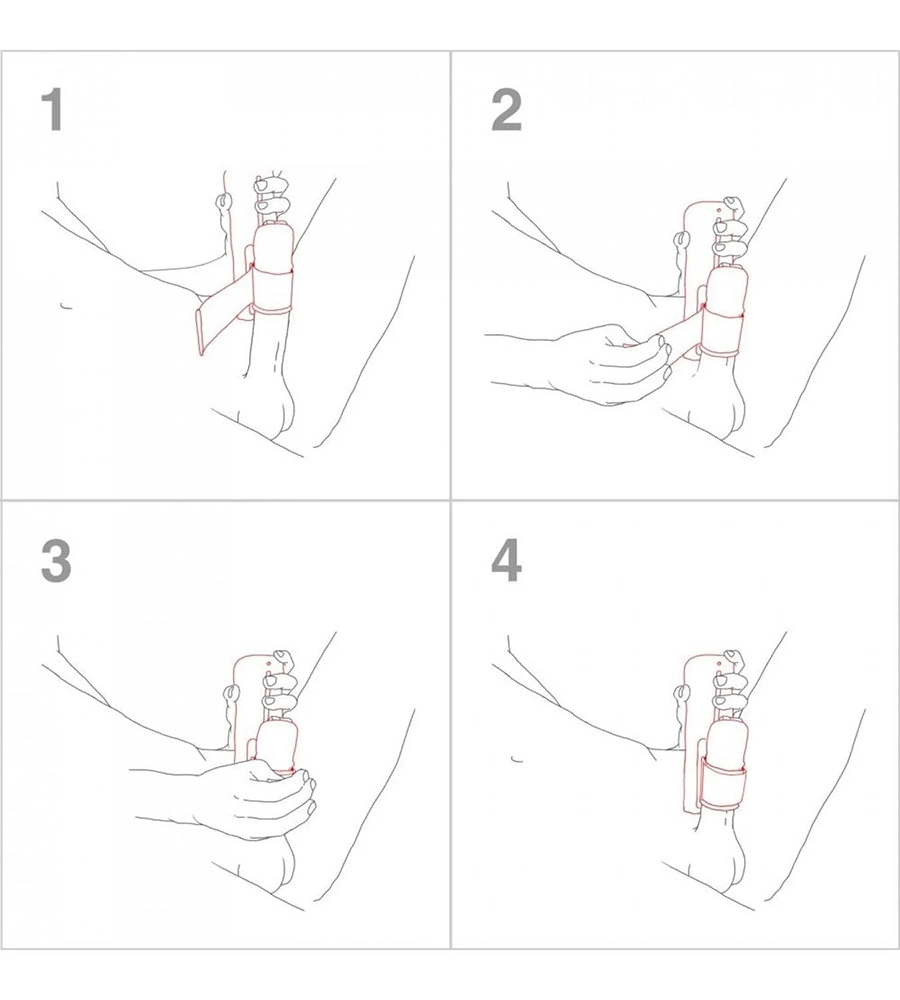 1

2

3

4